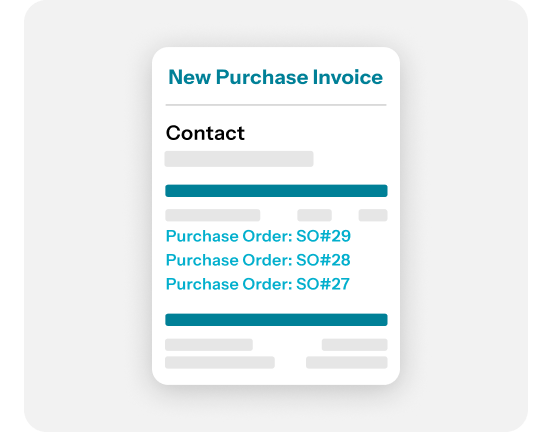 New Purchase Invoice

Contact

Purchase Order: SO#29
Purchase Order: SO#28
Purchase Order: SO#27